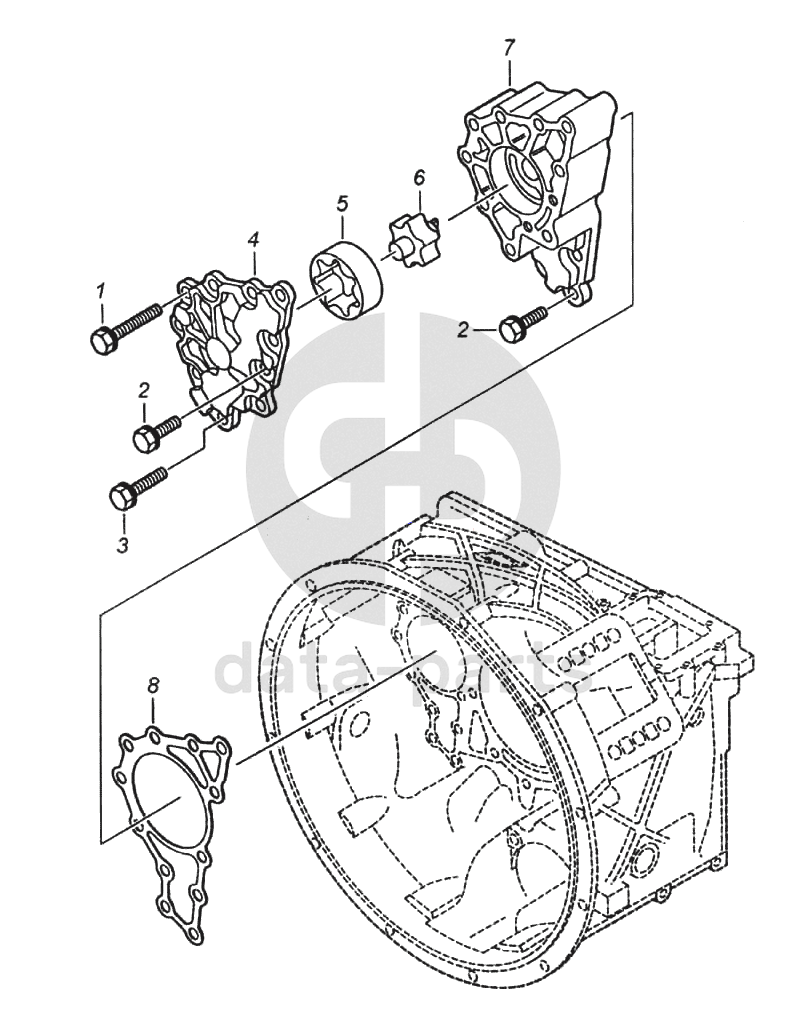 7

6

5

4

1

2

2

3

data-parts

8