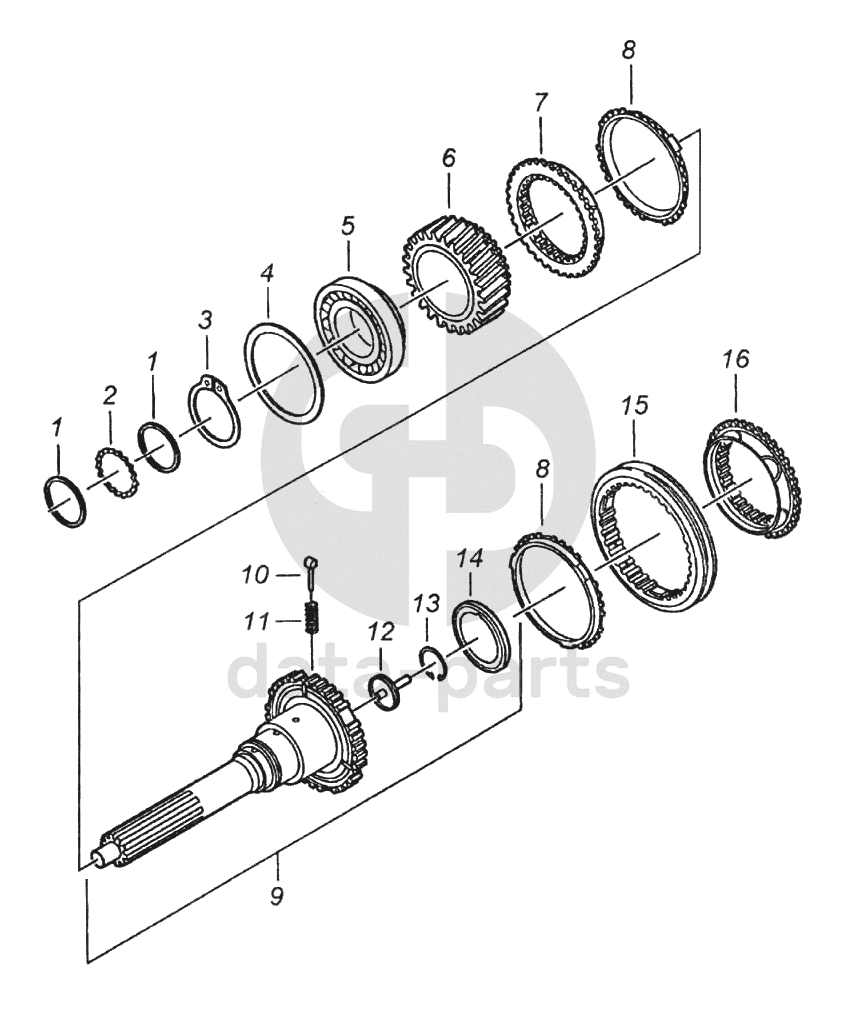 8
7
6
5
4
3
1
2
1
16
15
8
14
13
12
10
11
9
data-parts