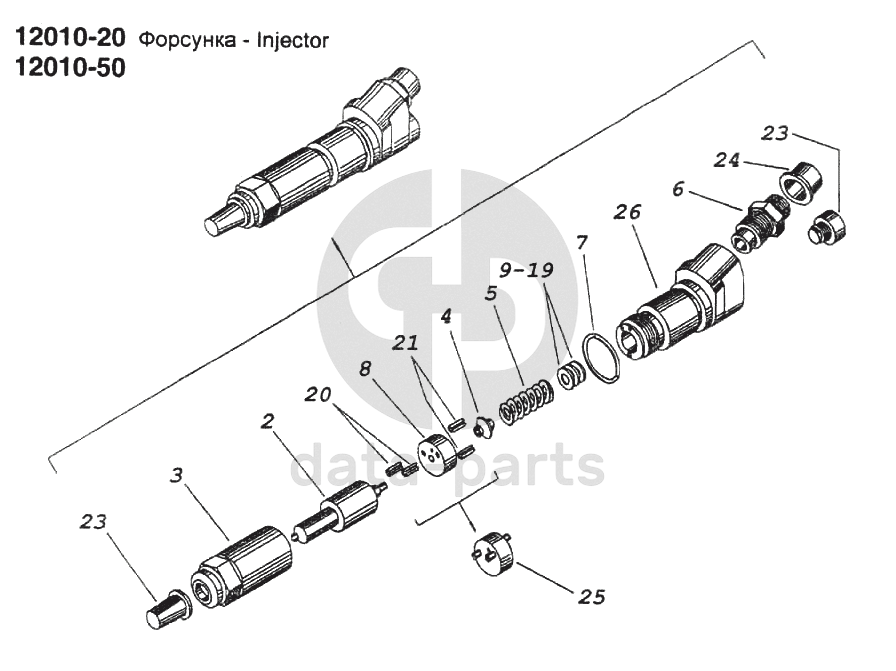 12010-20 Форсунка - Injector
12010-50

23
24
6
26
7
9-19
5
4
21
8
20
2
3
23
25

data parts