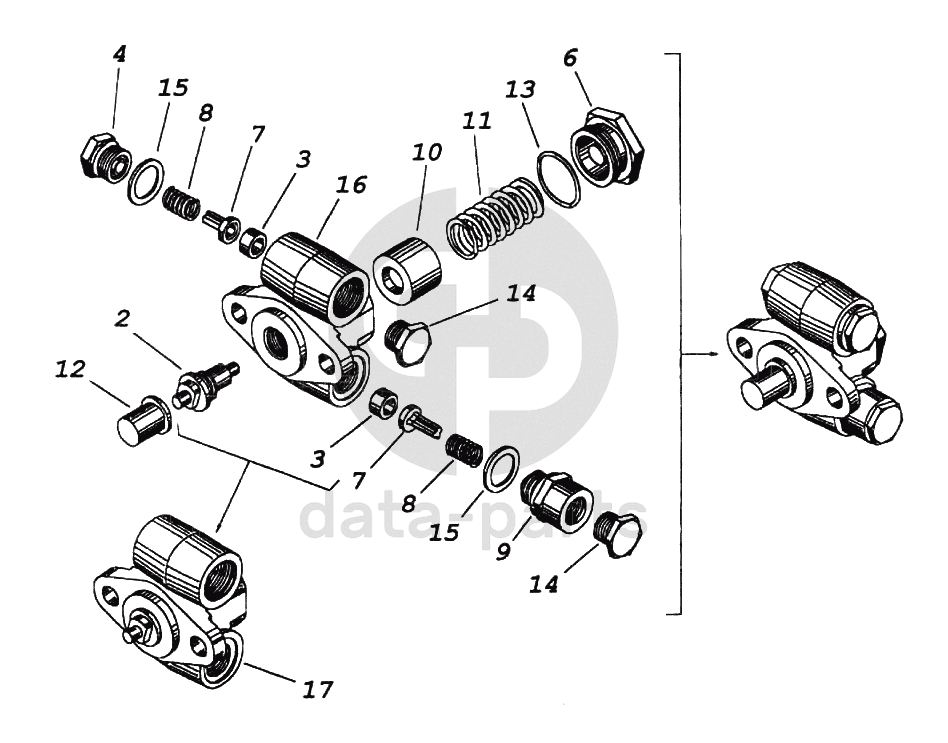 4
15
8
7
3
16
10
11
13
6
14
2
12
3
7
8
15
9
14
17
data-parts