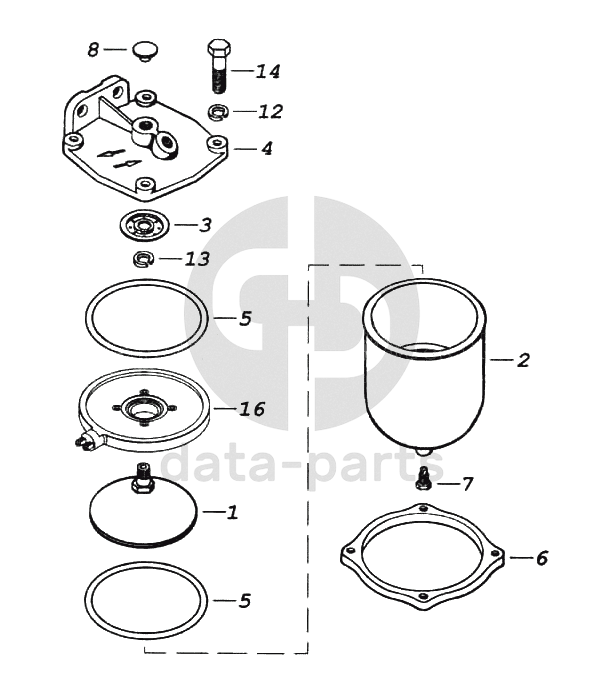 8
14
12
4
3
13
5
2
16
data-parts
7
1
6
5