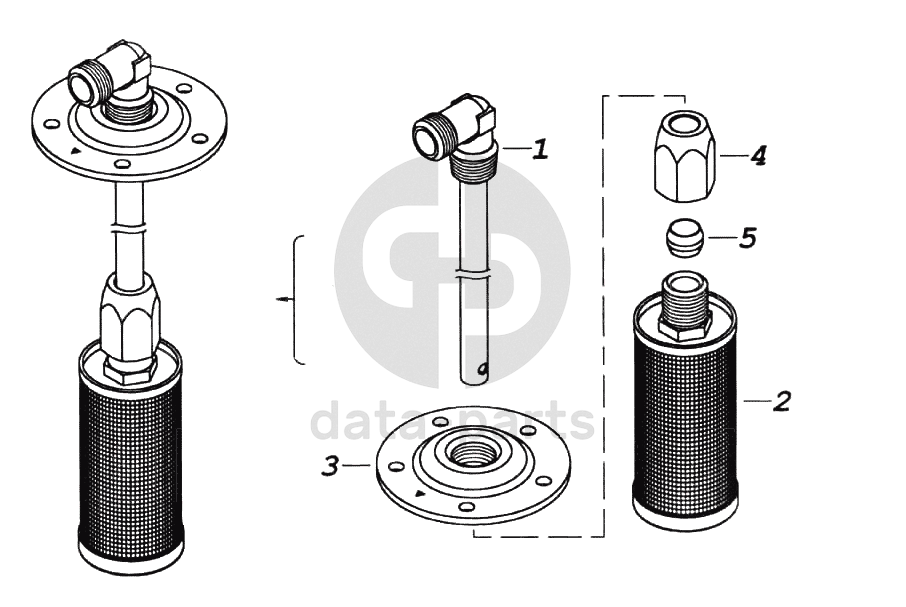 1
4
5
2
3
data parts