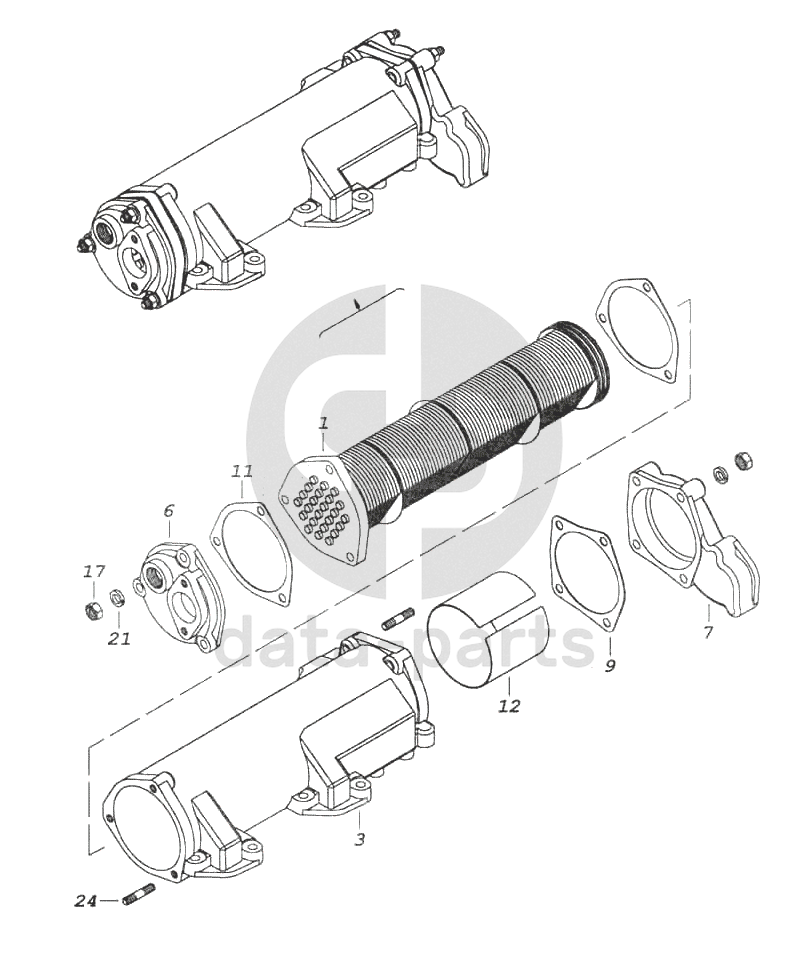 1
11
6
17
21
7
9
12
3
24
data-parts