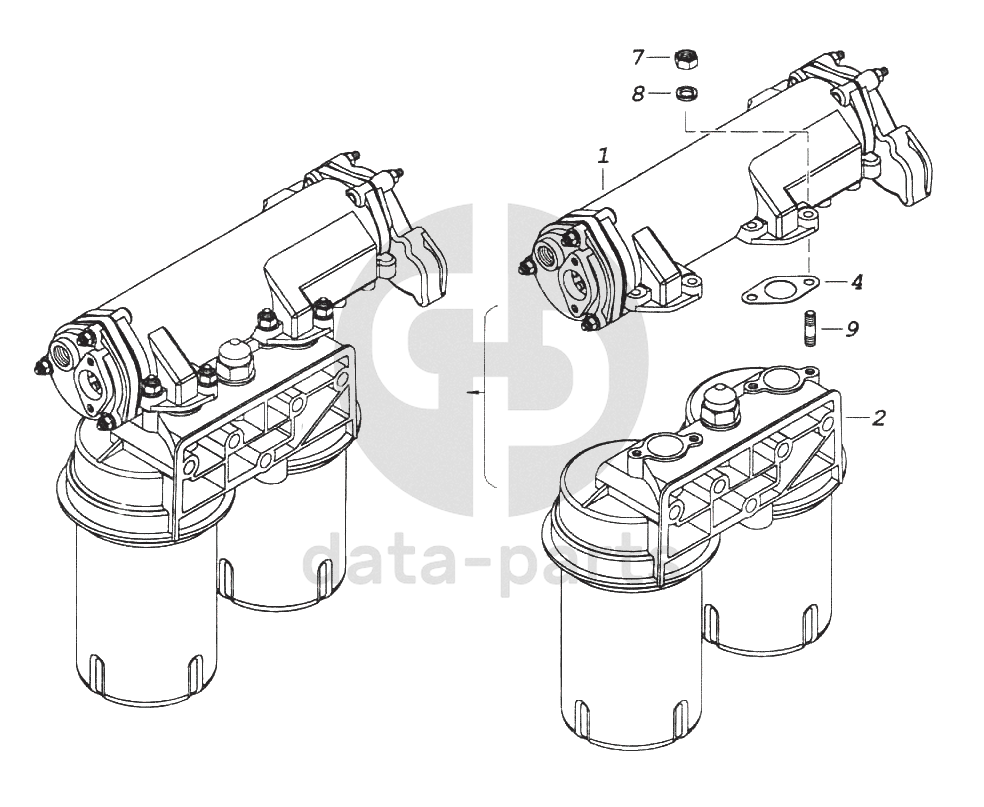 7
8
1
4
9
2
data-parts