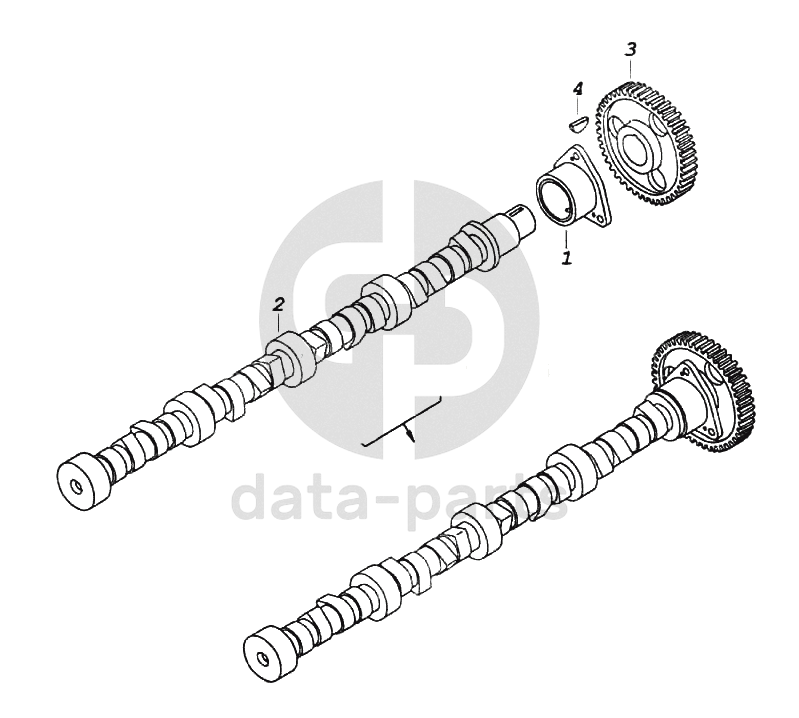 3
4
1
2
data-parts