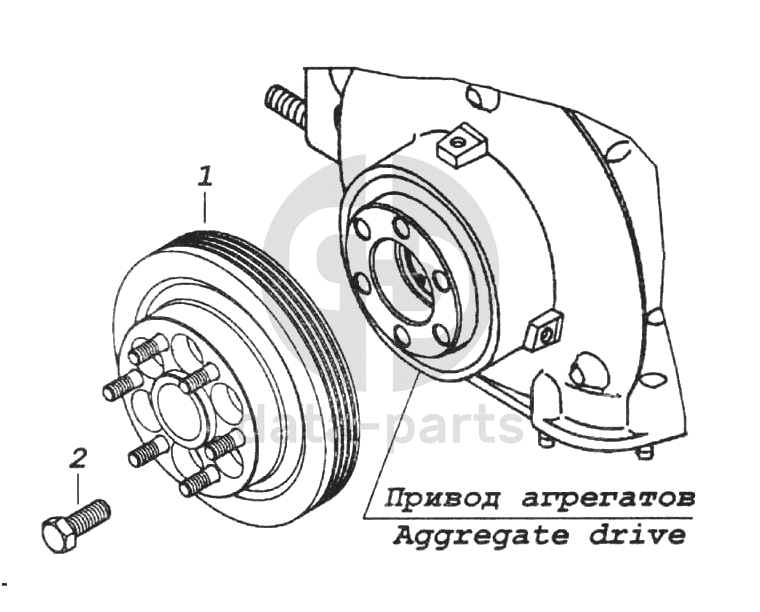 1

2

data-parts

Привод агрегатов
Aggregate drive