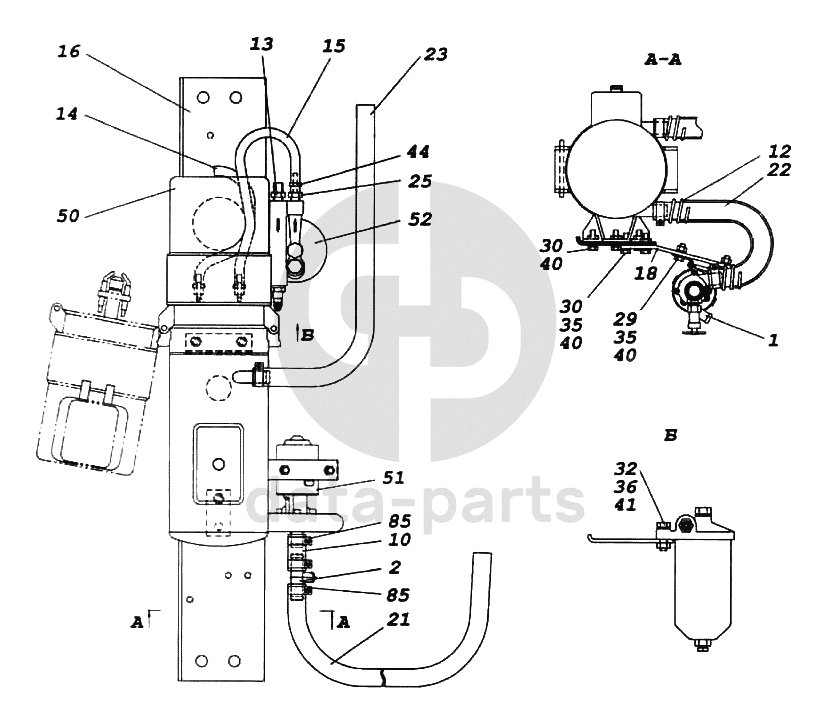 16
13
15
23
14
44
25
50
52
B
51
85
10
2
85
A
A
21
A-A
12
22
30
40
18
30
35
40
29
35
40
1
B
32
36
41
data-parts