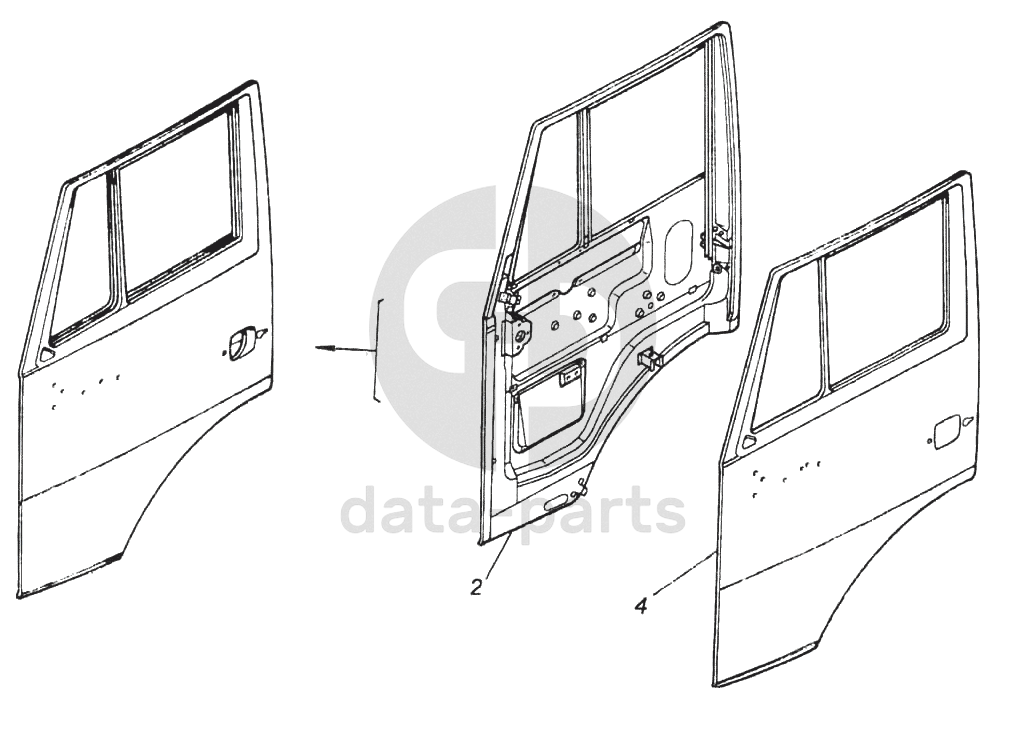 data-parts

2

4