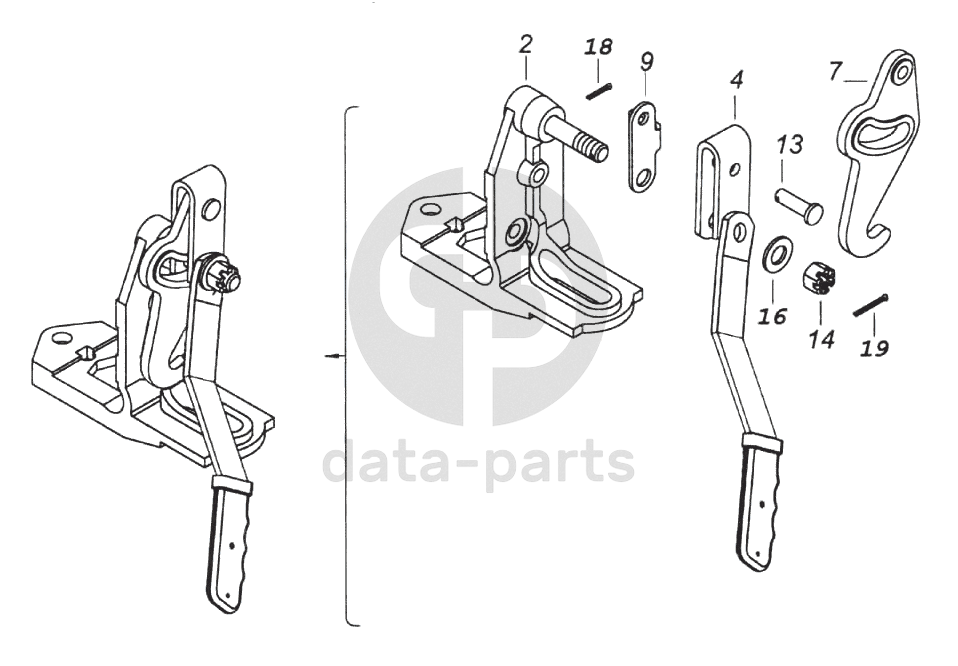 2
18
9
4
7
13
16
14
19
data-parts