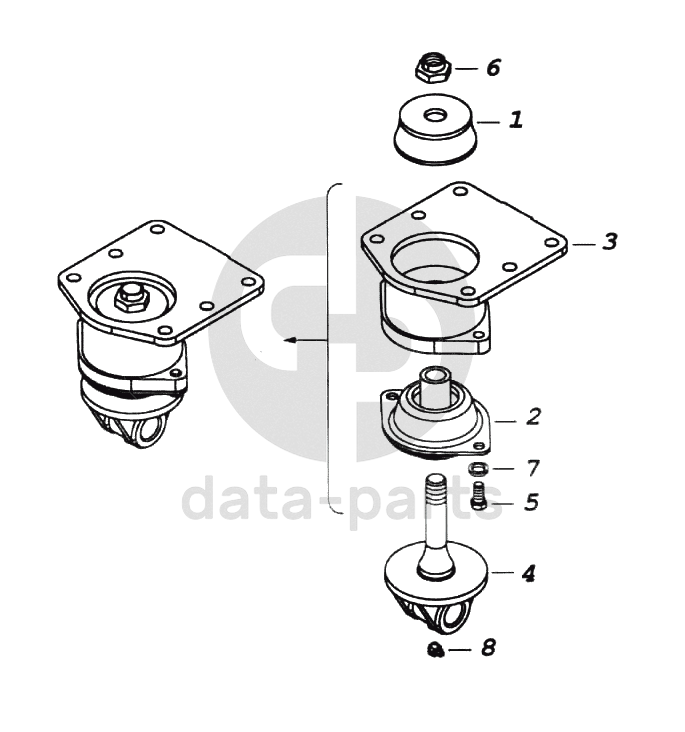 6
1
3
2
7
5
4
8
data-parts