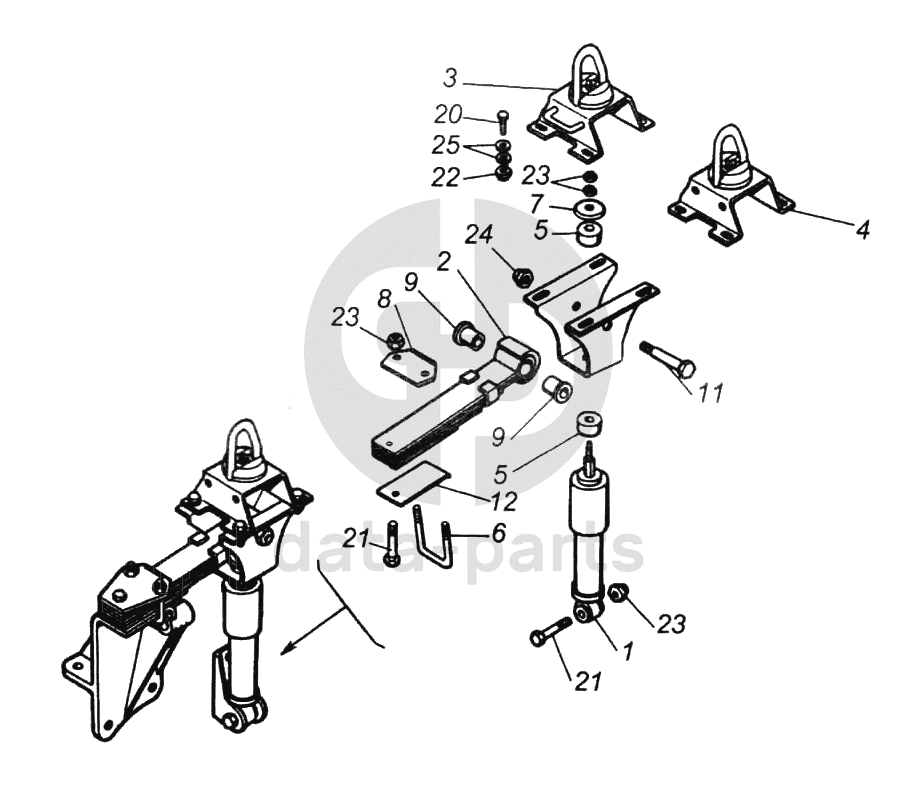 3
20
25
22
23
7
5
4
24
2
9
8
23
11
9
5
12
21
6
data-parts
23
1
21