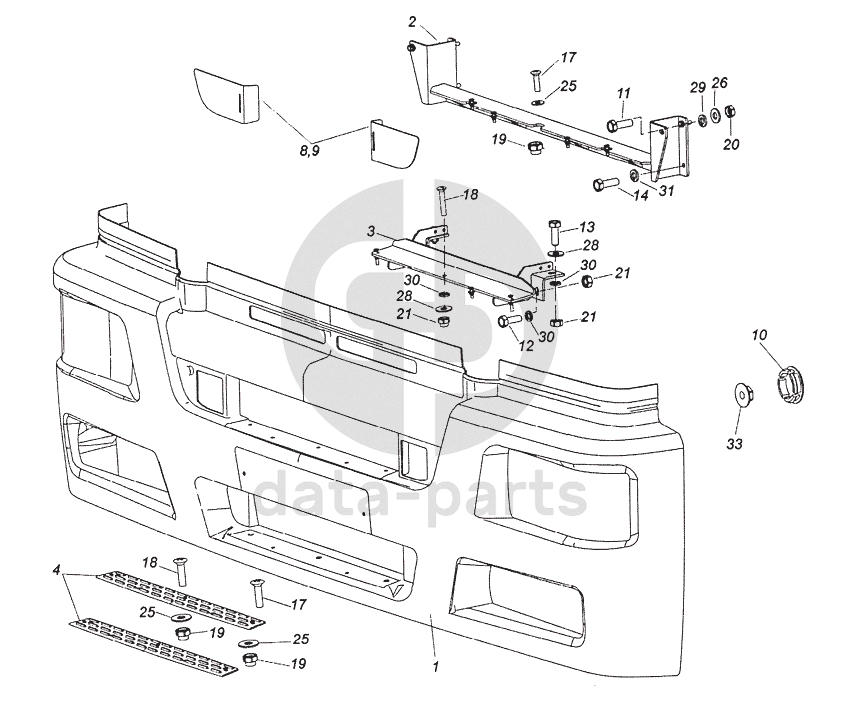 2
17
25
11
29
26
20
8,9
19
14
31
18
3
13
28
30
21
30
28
21
12
30
21
10
33
data-parts
4
18
17
25
19
25
19
1