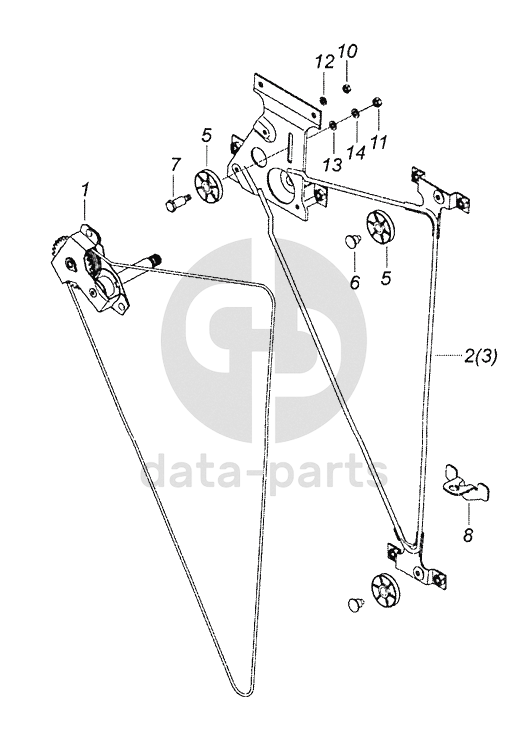 12 10
5
13 14 11
7
1
6 5
2(3)
data-parts
8