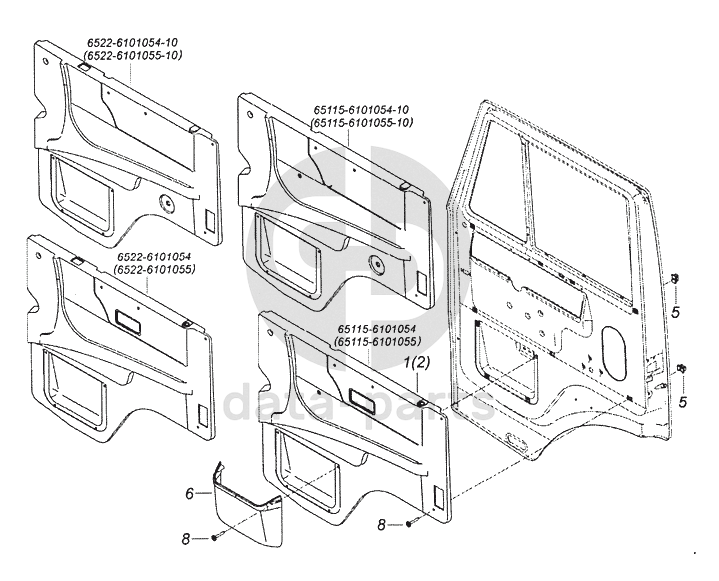 6522-6101054-10
(6522-6101055-10)

65115-6101054-10
(65115-6101055-10)

6522-6101054
(6522-6101055)

65115-6101054
(65115-6101055)

1(2)

5

5

6

8

8

data-parts