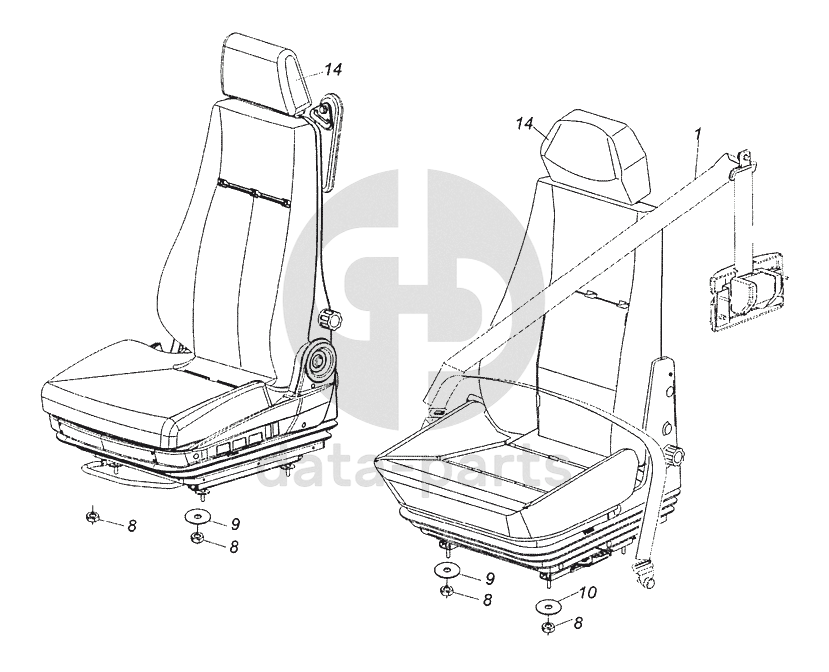 14
14
1
data-parts
8
9
8
9
8
10
8