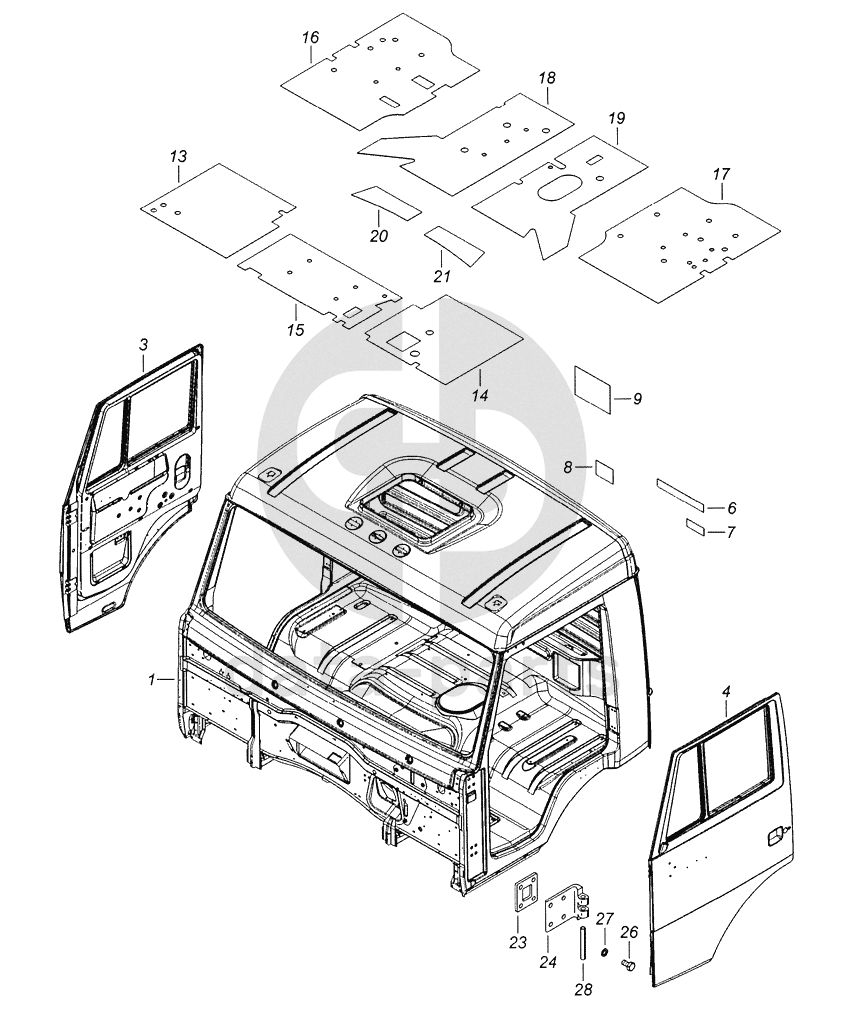 16
18
19
13
17
20
21
15
14
3
9
8
6
7
1
4
23
24
27
26
28