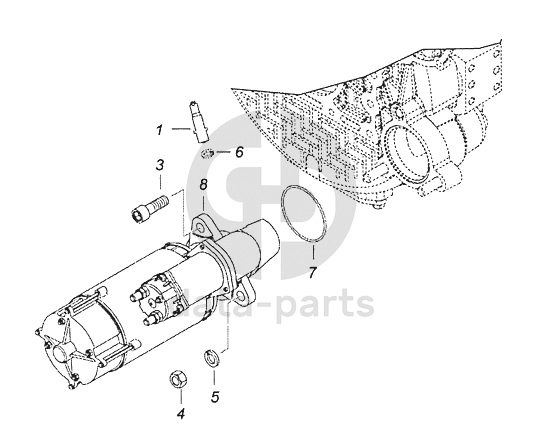 1
6
3
8
7
data-parts
5
4