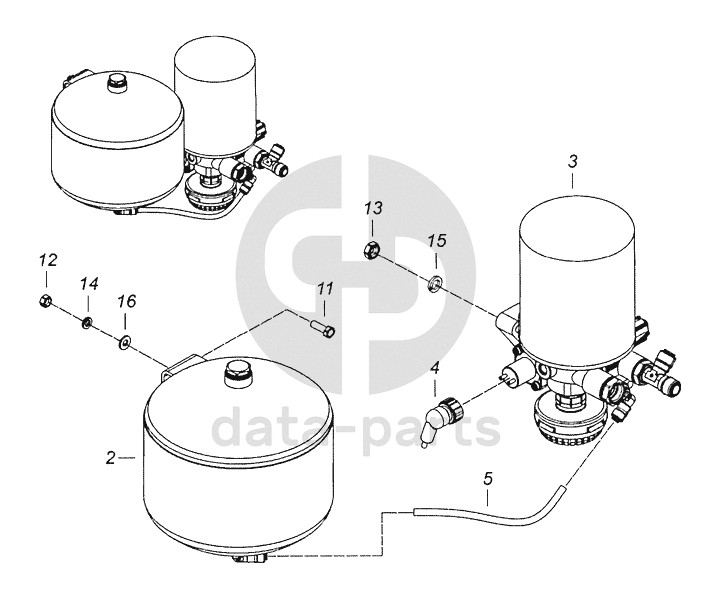 3

13

15

12

14

16

11

4

2

5

data-parts