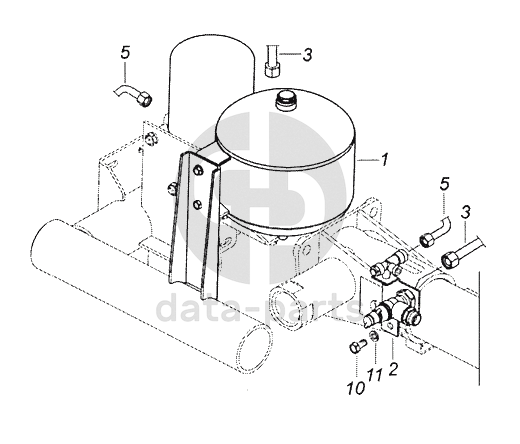 5
3
1
5
3
data-parts
10
11
2