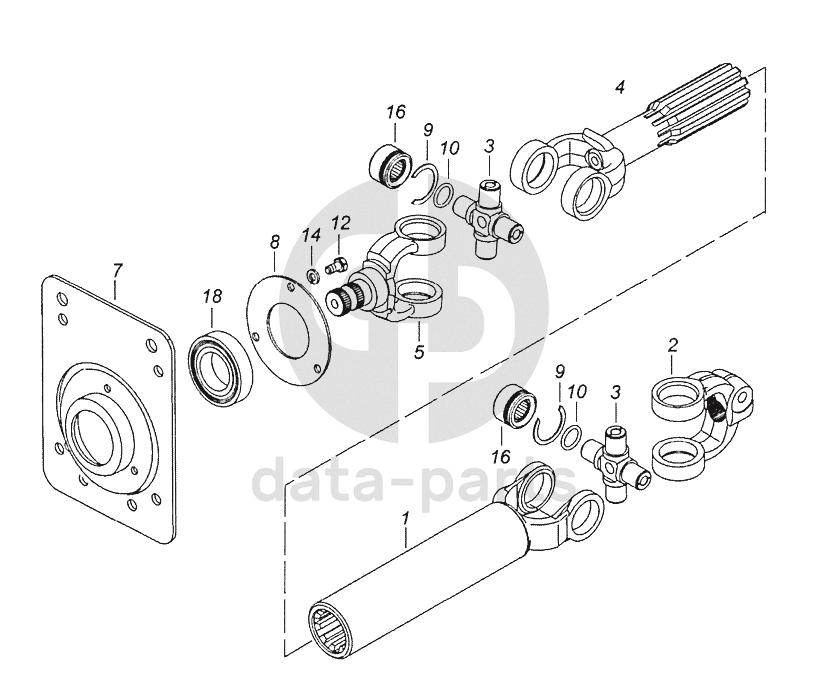 4
16
9
10
3
8
14
12
7
18
5
2
9
10
3
16
data-parts
1