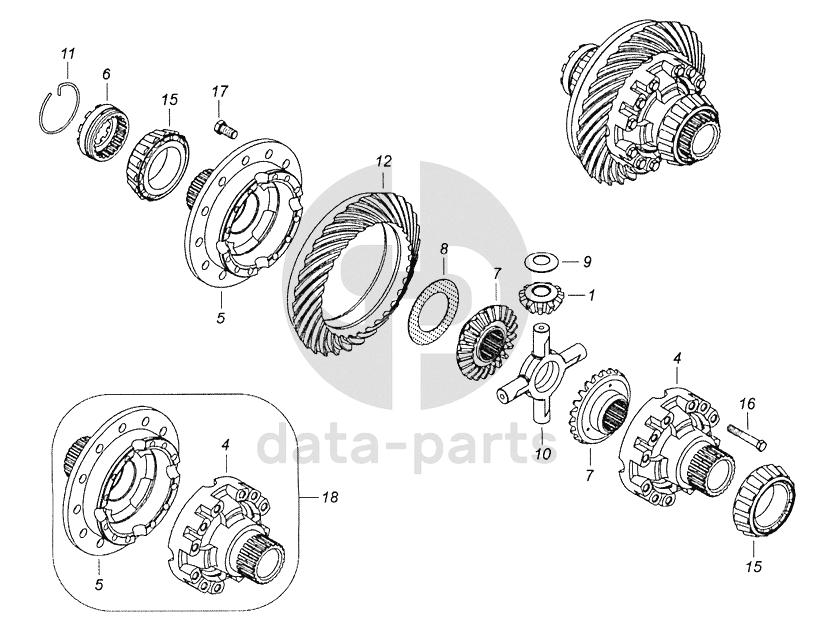 11
6
15
17
12
5
8
7
9
1
4
16
10
7
15
4
18
5
data-parts