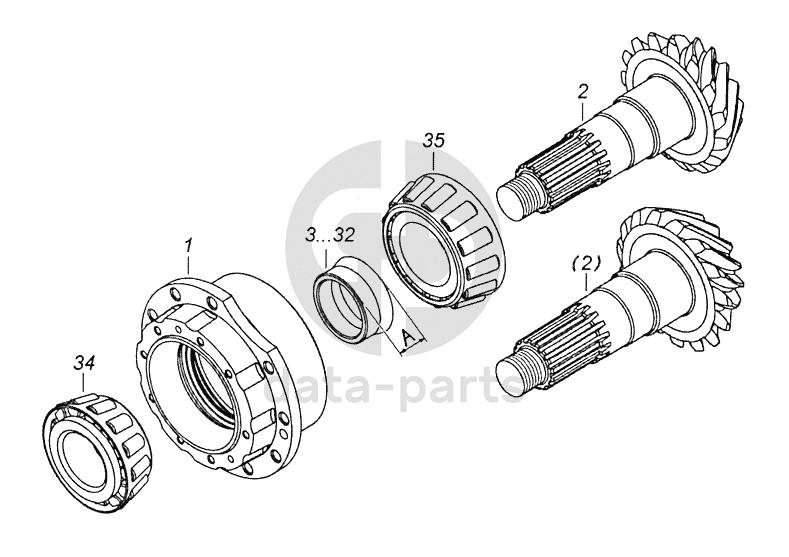 2

35

3...32

1

(2)

A

34

data-parts