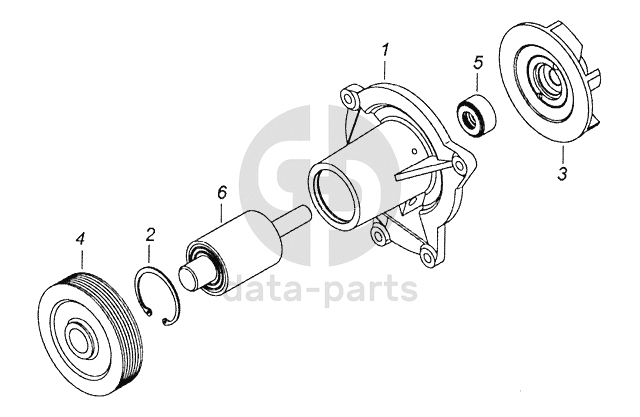 1
5
3
6
4
2
data-parts