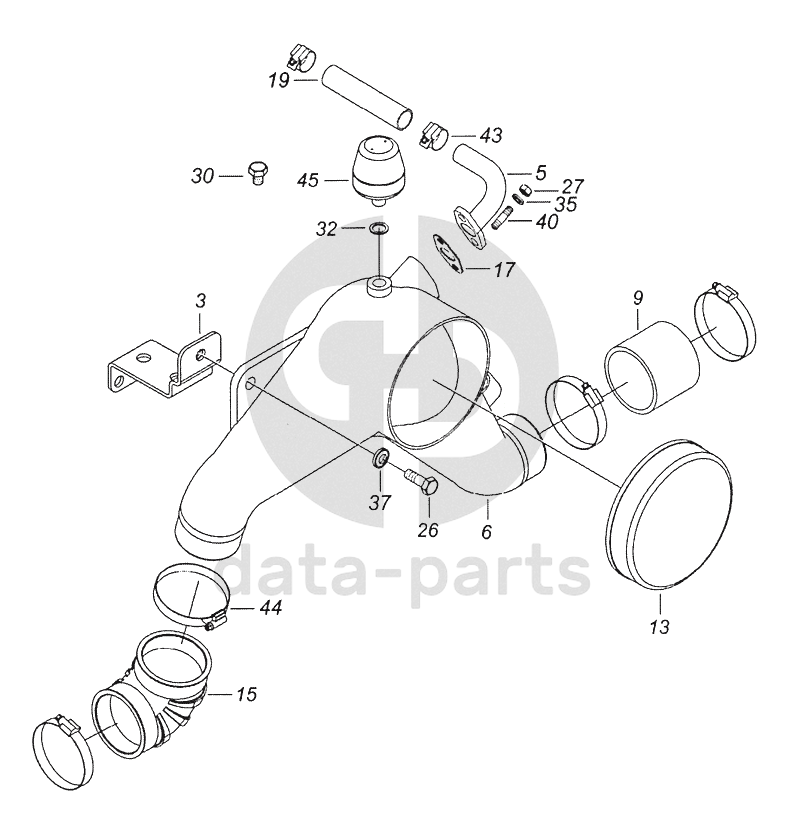 19
43
30
45
5
27
35
40
32
17
3
9
37
26
6
data-parts
44
13
15