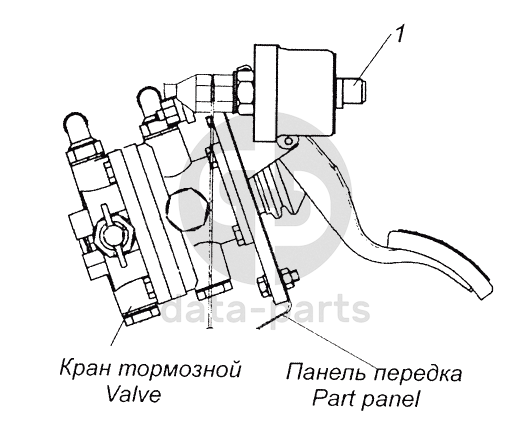 1

data-parts

Кран тормозной
Valve

Панель передка
Part panel