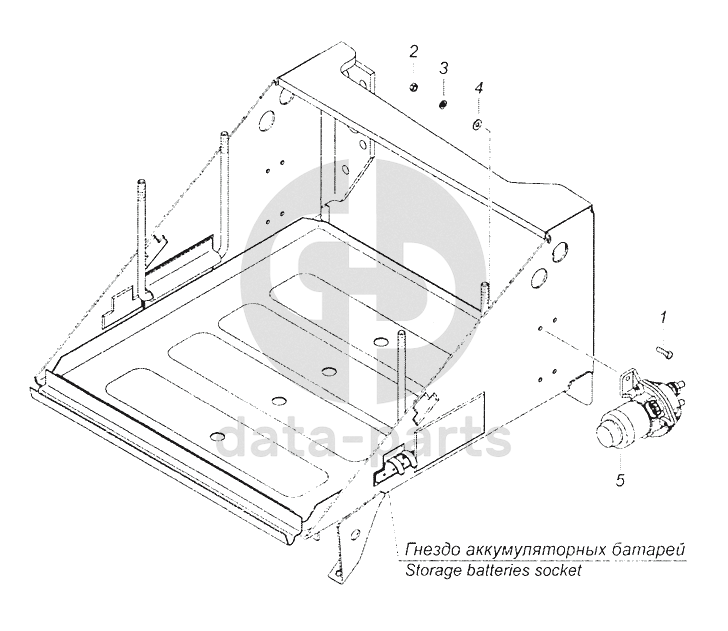 2
3
4
1
5
data-parts
Гнездо аккумуляторных батарей
Storage batteries socket