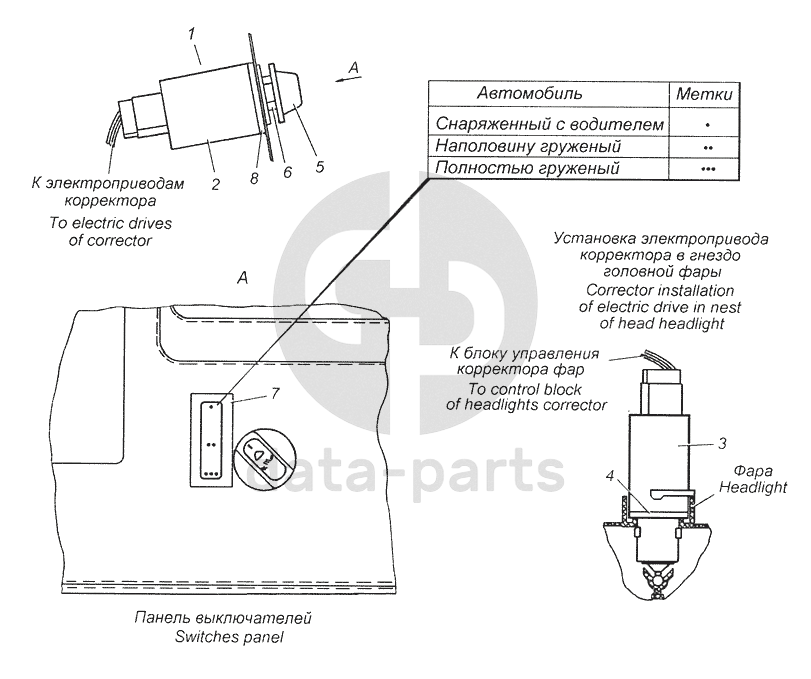 1

A

2 8 6 5

К электроприводам корректора
To electric drives of corrector

| Автомобиль | Метки |
|---|---|
| Снаряженный с водителем | • |
| Наполовину груженый | •• |
| Полностью груженый | ••• |

Установка электропривода корректора в гнездо головной фары
Corrector installation of electric drive in nest of head headlight

A

7

К блоку управления корректора фар
To control block of headlights corrector

3

4

Фара
Headlight

data-parts

Панель выключателей
Switches panel