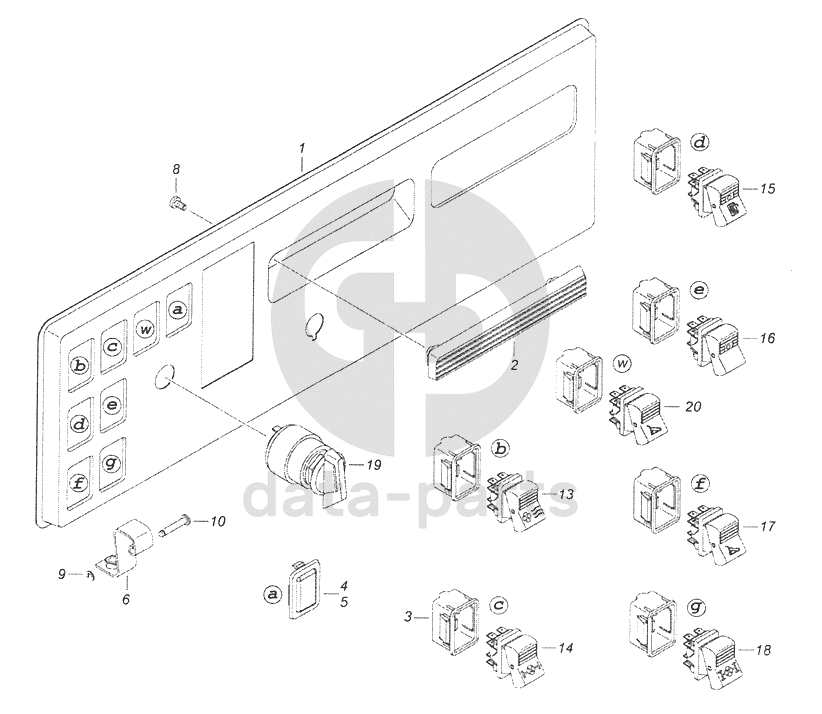 1
8
a
w
c
b
e
d
g
f
2
19
10
9
6
a
4
5
d
15
e
16
w
20
b
13
f
17
3
c
14
g
18
data-parts