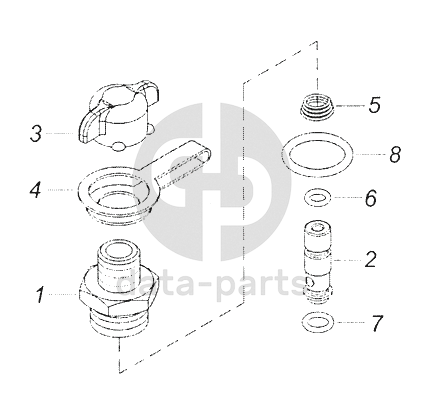 3
4
1
5
8
6
2
7
data-parts