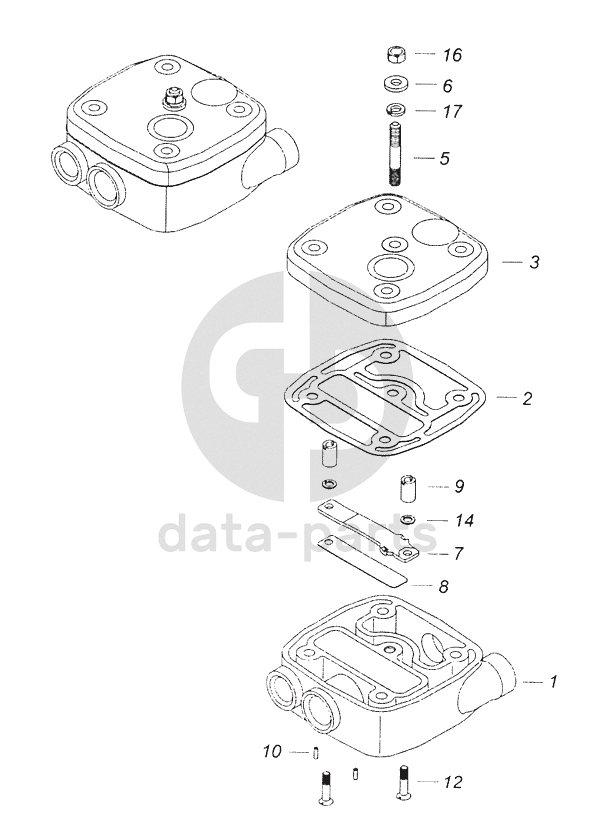 16
6
17
5
3
2
9
14
7
8
1
10
12
data-parts