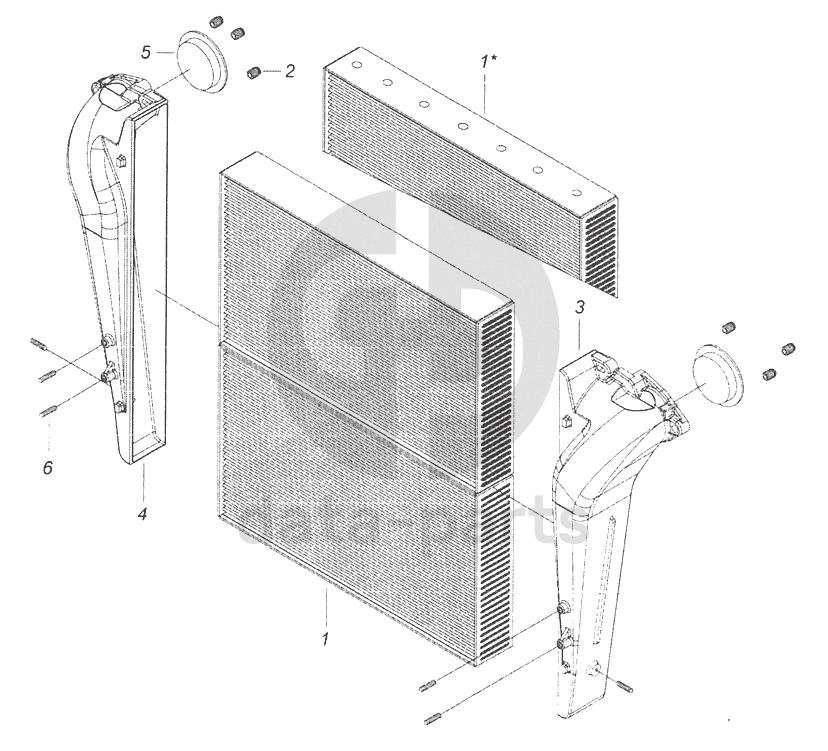 5
2
1*
3
6
4
1
data-parts