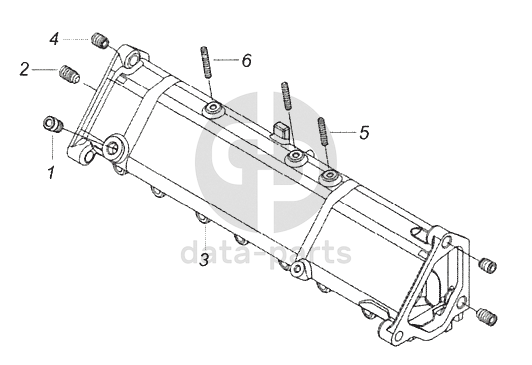 4
2
6
5
1
3
data-parts