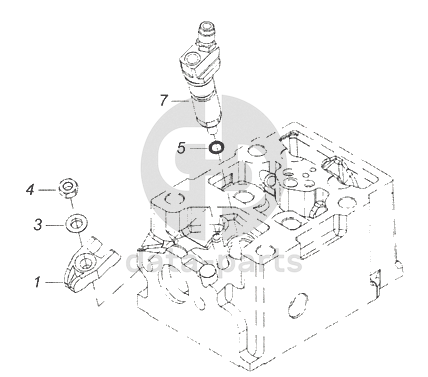 7
5
4
3
1
data-parts