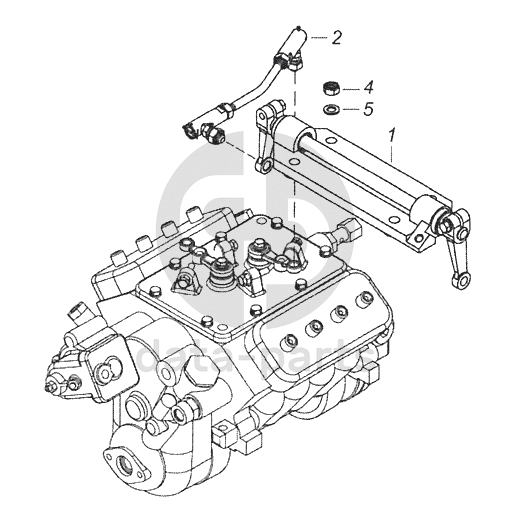 2
4
5
1
data-parts