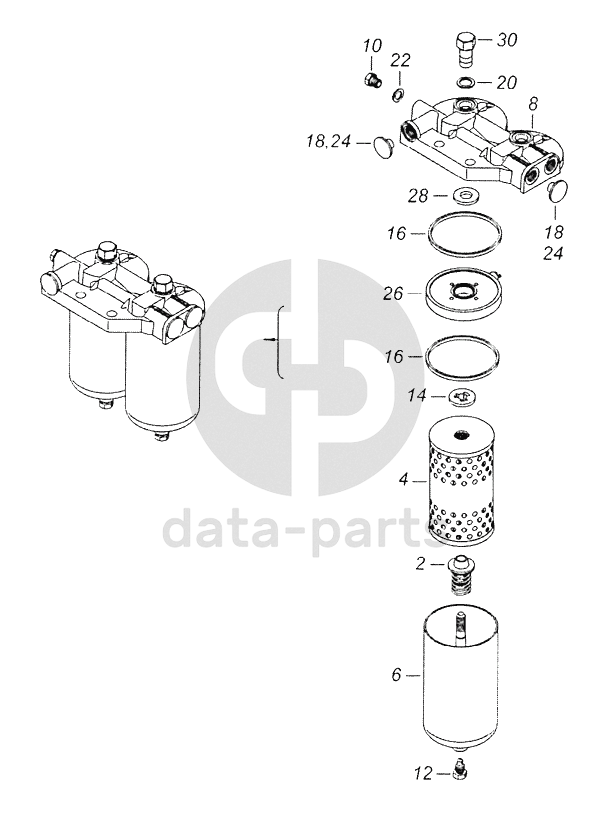 10
22
30
20
8
18,24
28
18
24
16
26
16
14
4
2
6
12
data-parts