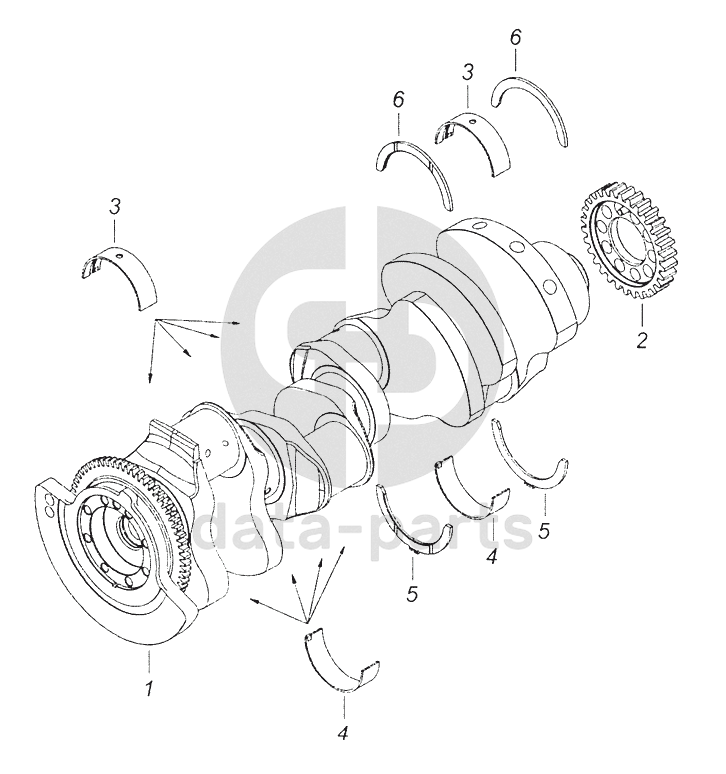 6
3
6
3
2
data-parts
5
4
5
1
4