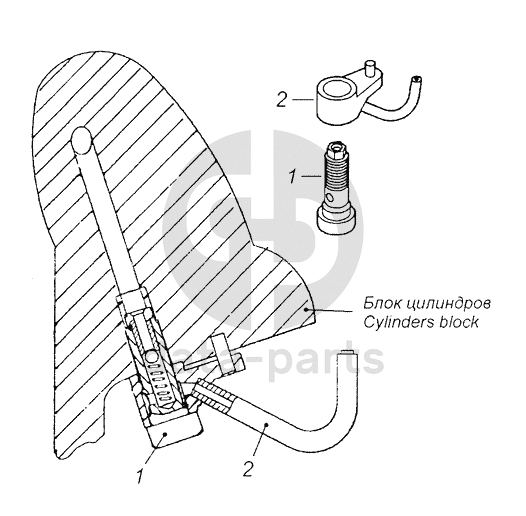 2
1
Блок цилиндров
Cylinders block
data-parts
1
2