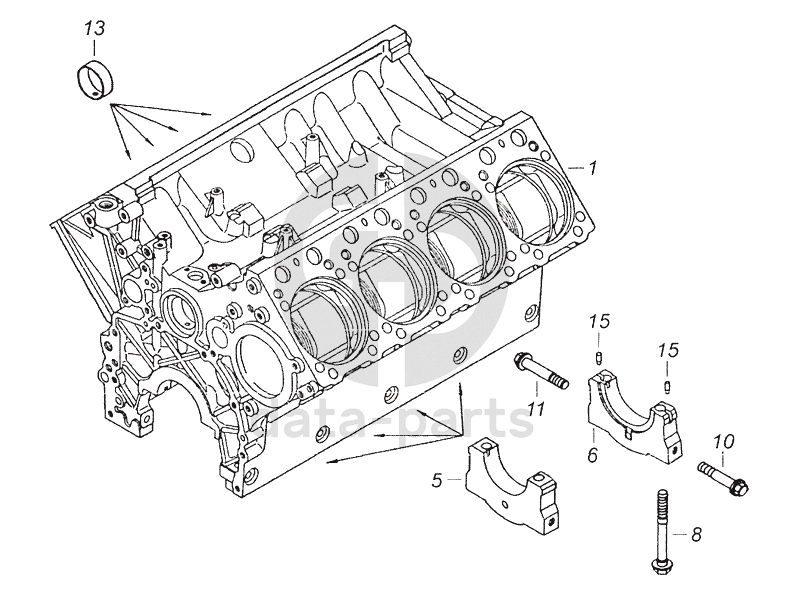 13
1
15
15
11
6
10
5
8
data-parts