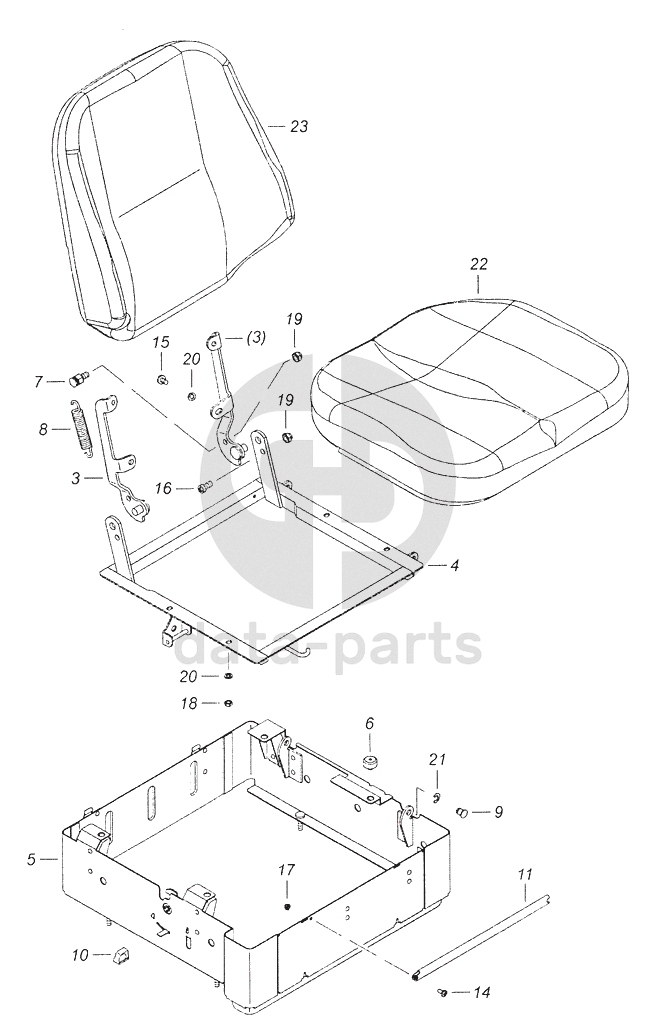 23
22
15
20
(3)
19
7
8
19
3
16
4
data-parts
20
18
6
21
9
5
17
11
10
14