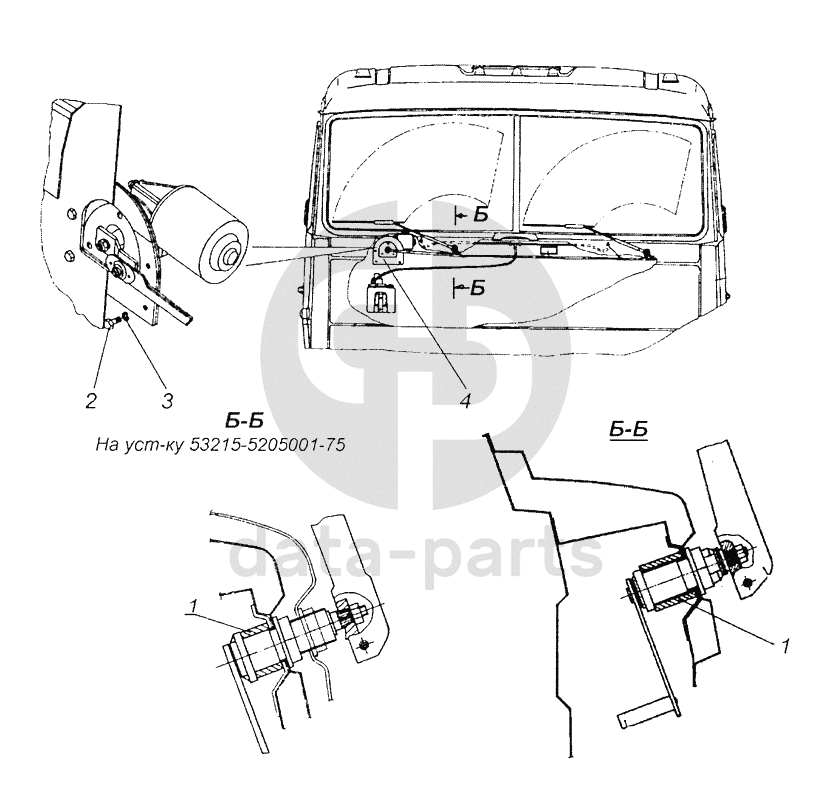 Б
Б
2
3
4
Б-Б
На уст-ку 53215-5205001-75
Б-Б
data-parts
1
1