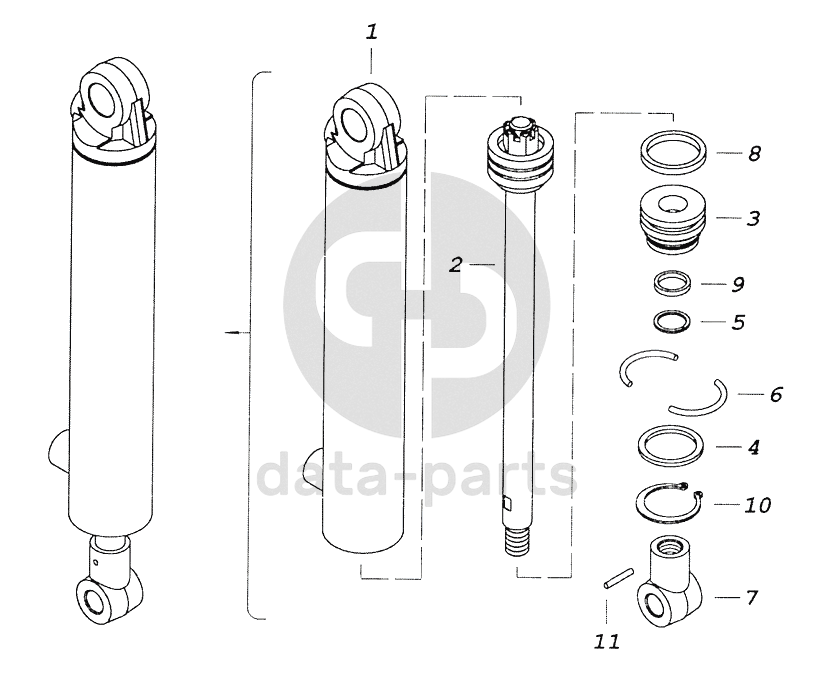 1
2
8
3
9
5
6
4
10
7
11
data-parts