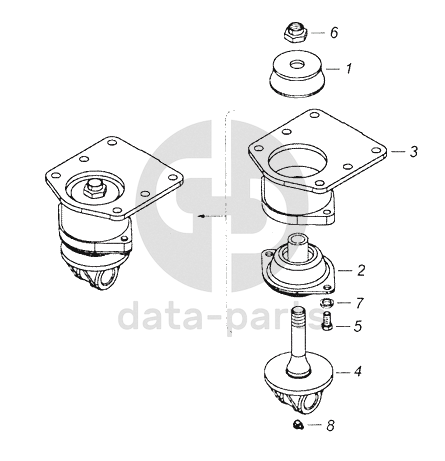 6
1
3
2
7
5
4
8
data-parts