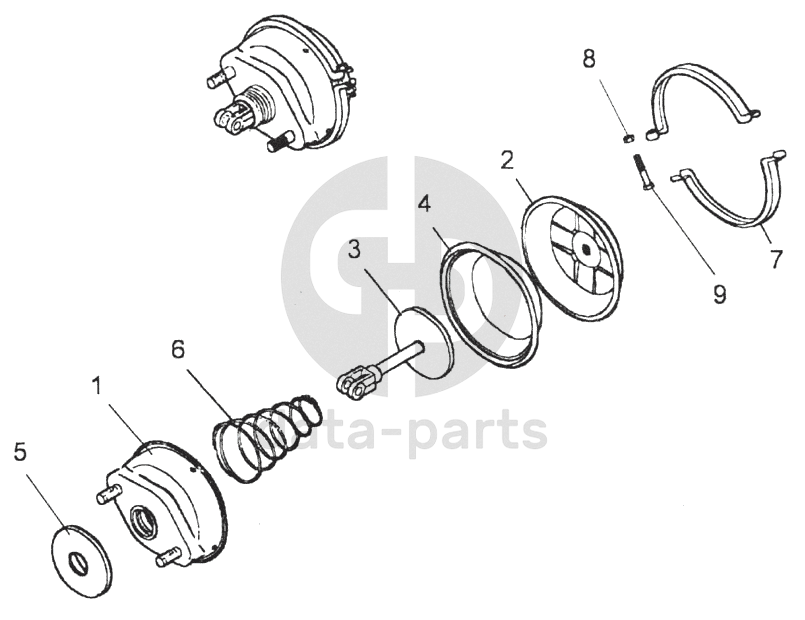 8
2
4
3
7
9
6
1
5
data-parts