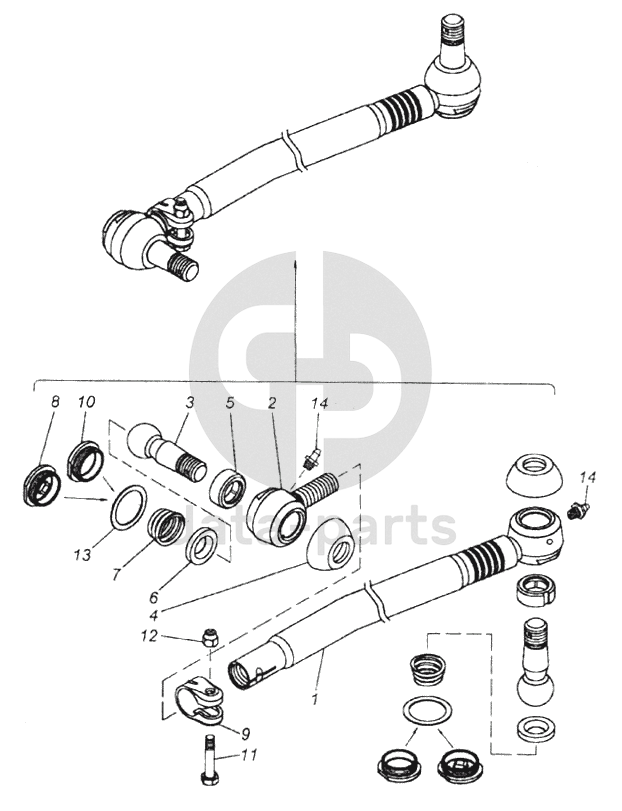 8
10
3
5
2
14
14
13
7
6
4
12
1
9
11
data parts