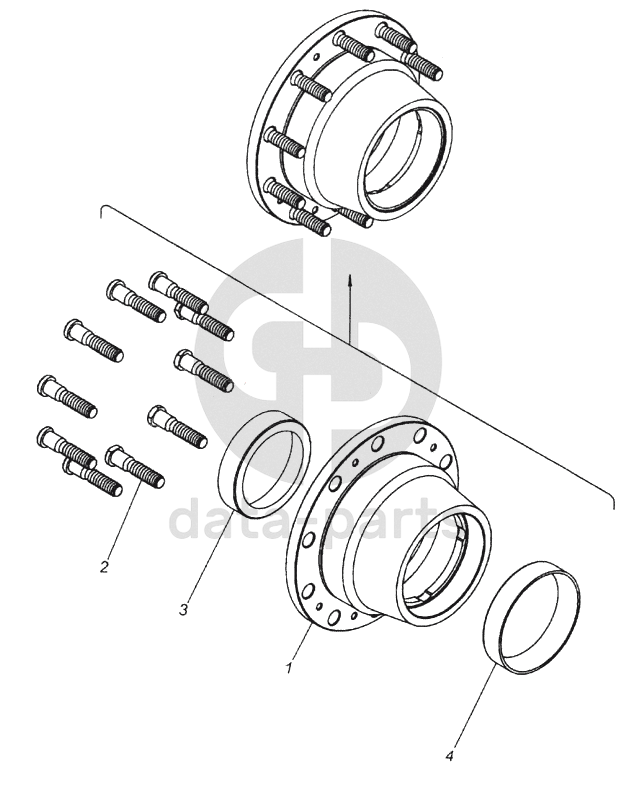 data-parts

2

3

1

4