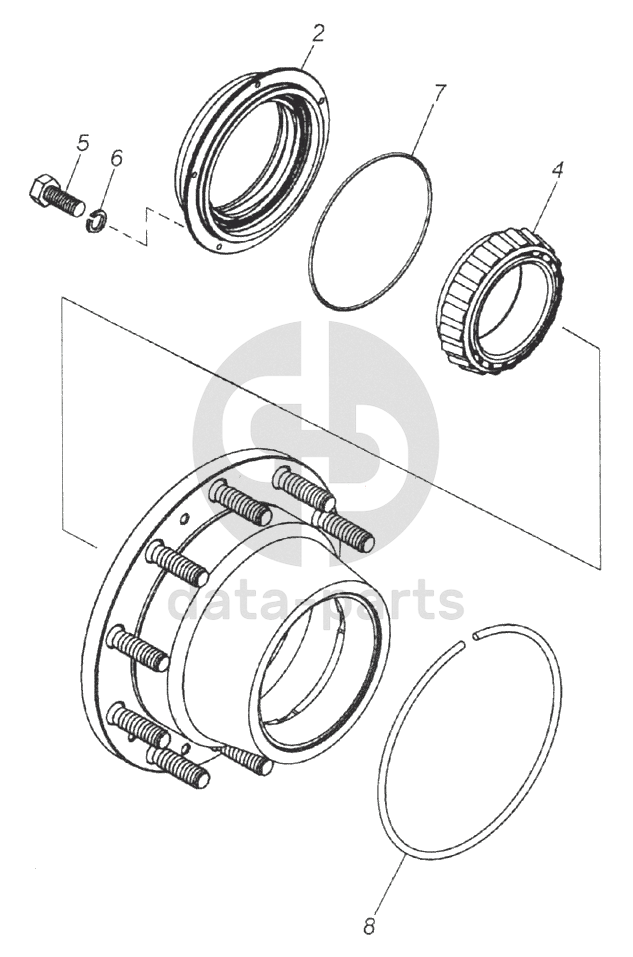 2
7
5
6
4
data-parts
8